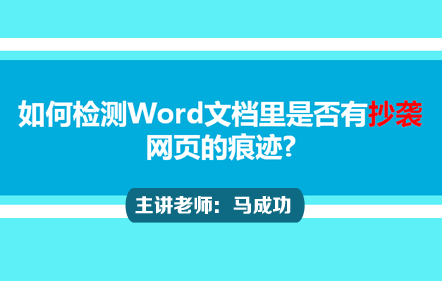 如何检测Word文档里是否有抄袭网页的痕迹?

主讲老师：马成功